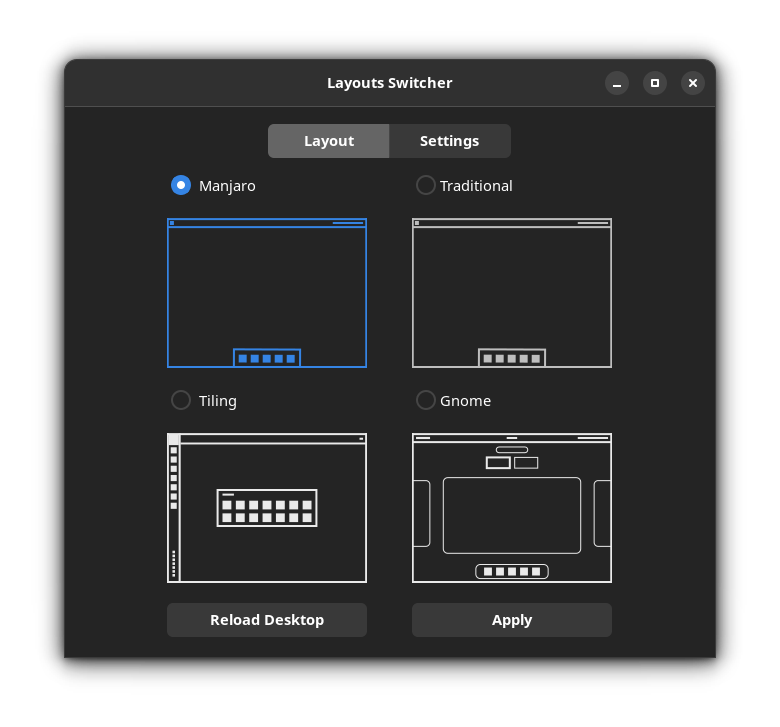 Layouts Switcher

Layout Settings

Manjaro

Traditional

Tiling

Gnome

Reload Desktop

Apply